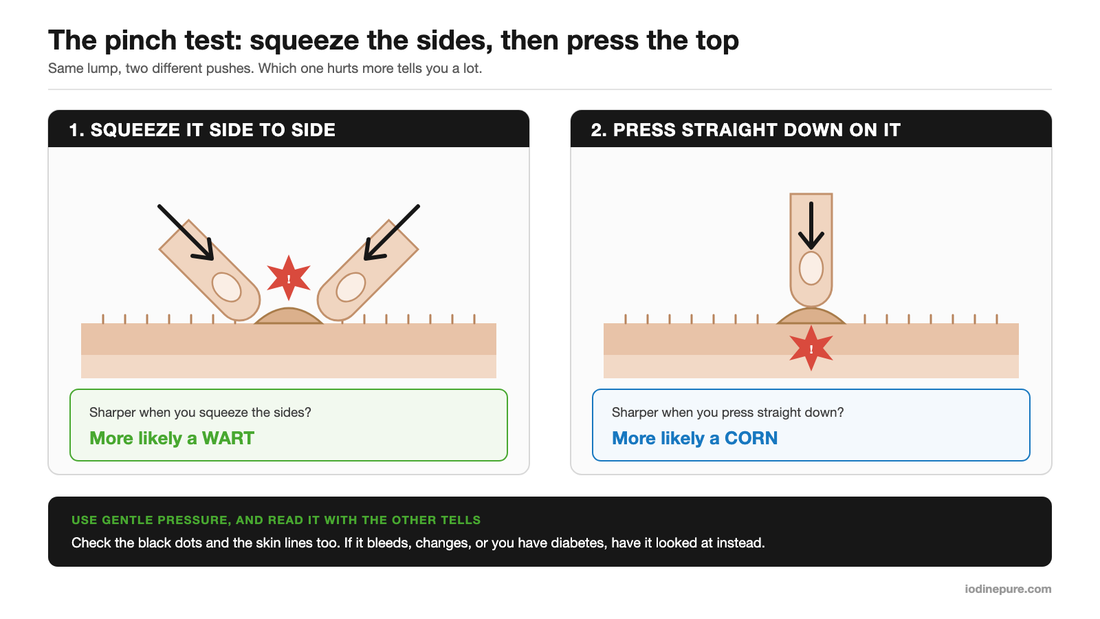 The pinch test: squeeze the sides, then press the top

Same lump, two different pushes. Which one hurts more tells you a lot.

1. SQUEEZE IT SIDE TO SIDE

!

Sharper when you squeeze the sides?

More likely a WART

2. PRESS STRAIGHT DOWN ON IT

!

Sharper when you press straight down?

More likely a CORN

USE GENTLE PRESSURE, AND READ IT WITH THE OTHER TELLS

Check the black dots and the skin lines too. If it bleeds, changes, or you have diabetes, have it looked at instead.

iodinepure.com